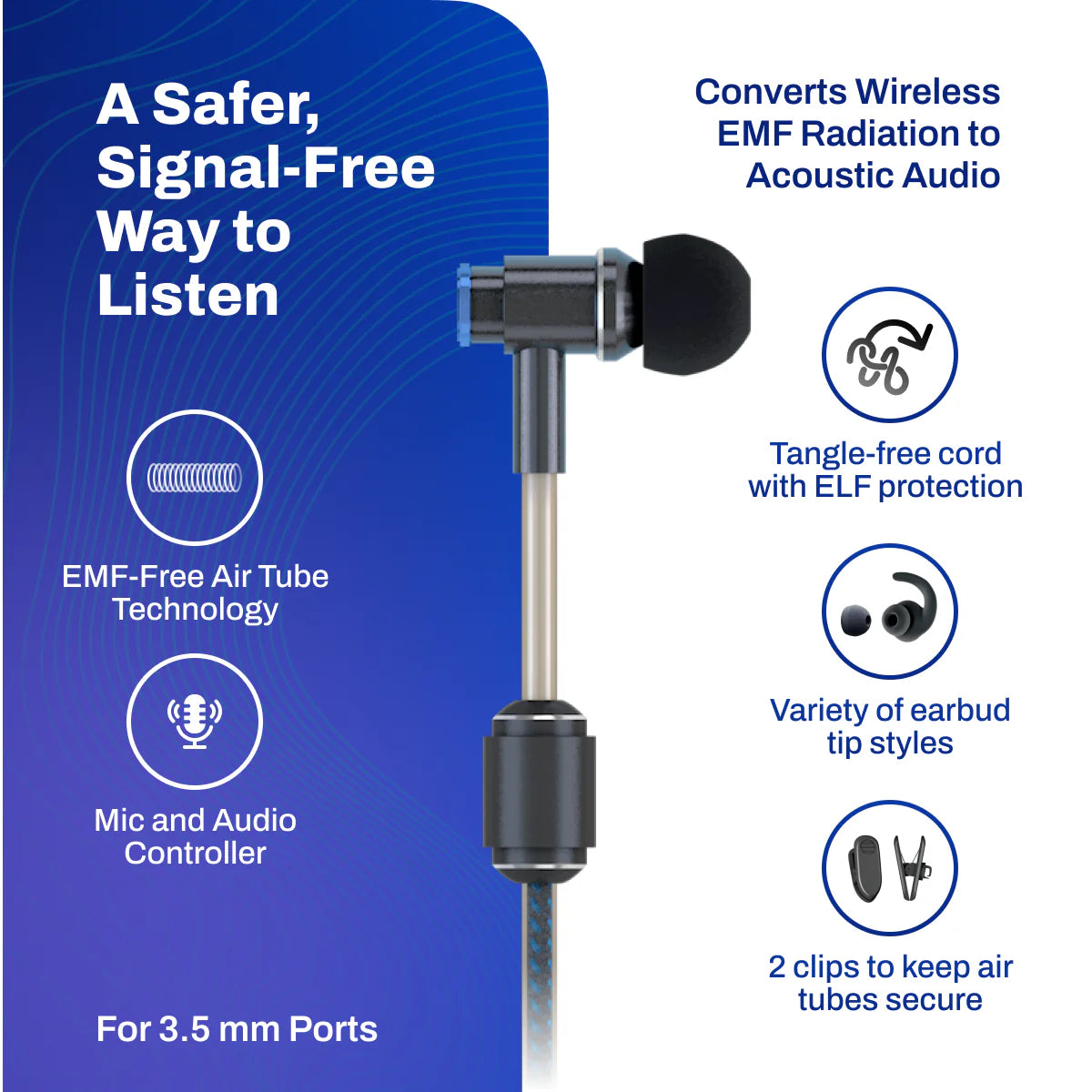 A Safer, Signal-Free Way to Listen

EMF-Free Air Tube Technology

Mic and Audio Controller

For 3.5 mm Ports

Converts Wireless EMF Radiation to Acoustic Audio

Tangle-free cord with ELF protection

Variety of earbud tip styles

2 clips to keep air tubes secure